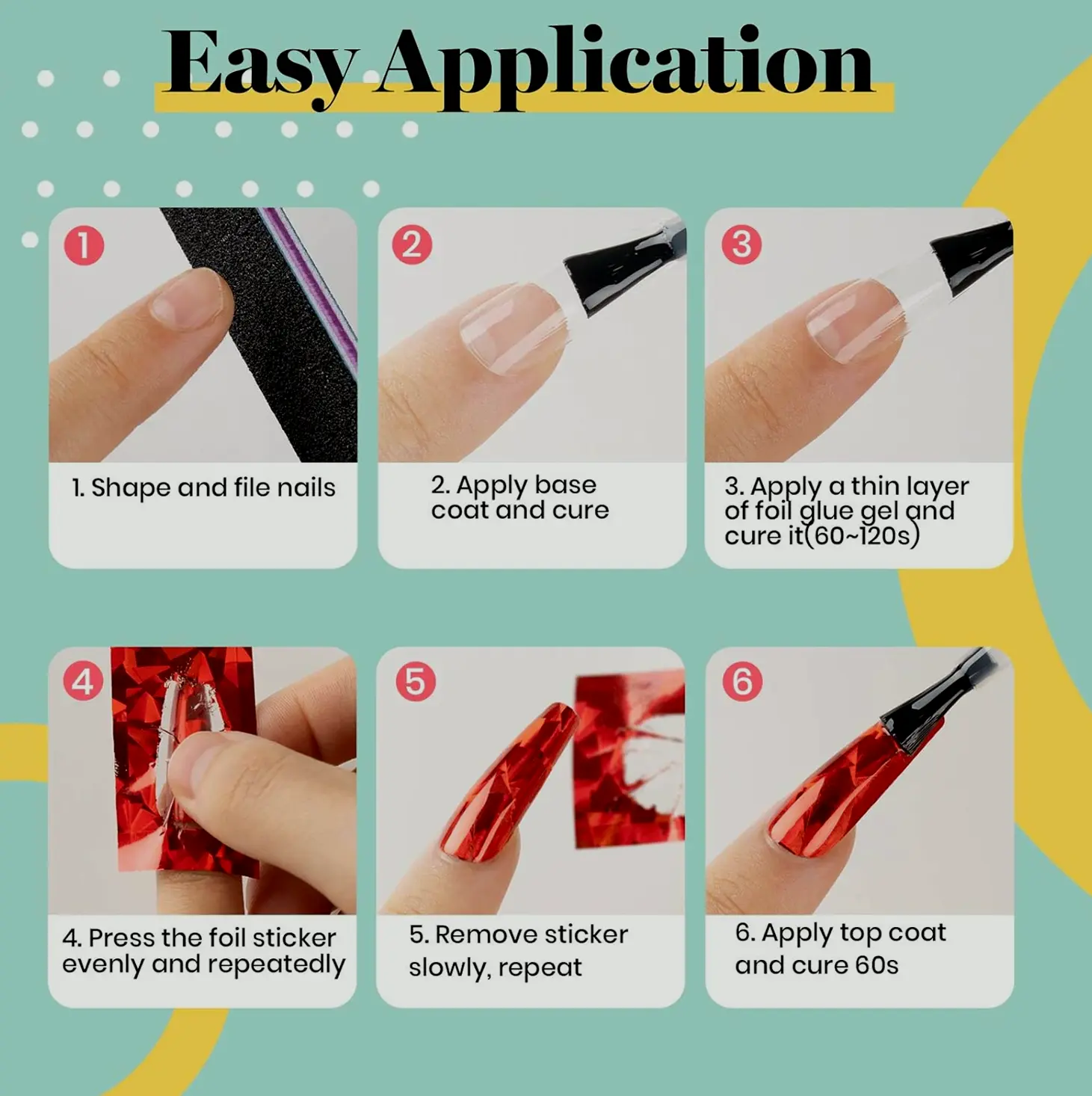 Easy Application

1

1. Shape and file nails

2

2. Apply base coat and cure

3

3. Apply a thin layer of foil glue gel and cure it(60~120s)

4

4. Press the foil sticker evenly and repeatedly

5

5. Remove sticker slowly, repeat

6

6. Apply top coat and cure 60s