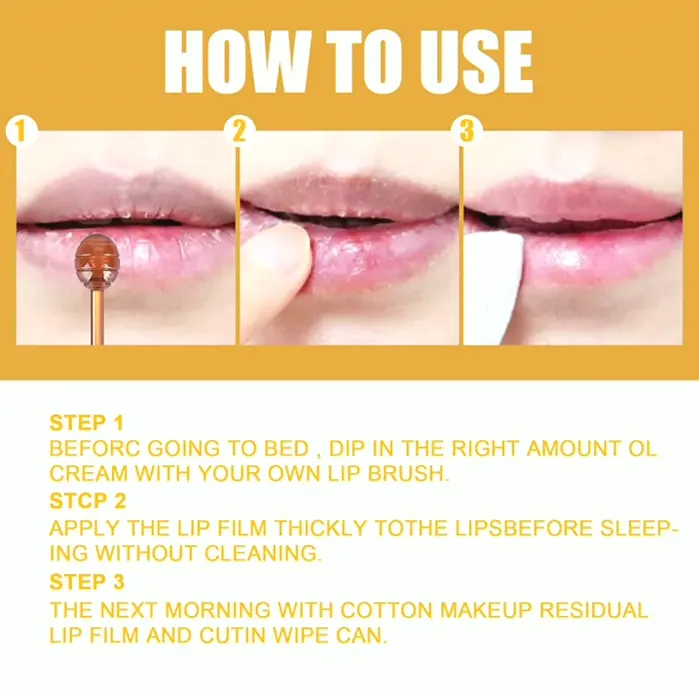 HOW TO USE

1

2

3

STEP 1
BEFORC GOING TO BED , DIP IN THE RIGHT AMOUNT OL CREAM WITH YOUR OWN LIP BRUSH.
STCP 2
APPLY THE LIP FILM THICKLY TOTHE LIPSBEFORE SLEEPING WITHOUT CLEANING.
STEP 3
THE NEXT MORNING WITH COTTON MAKEUP RESIDUAL LIP FILM AND CUTIN WIPE CAN.