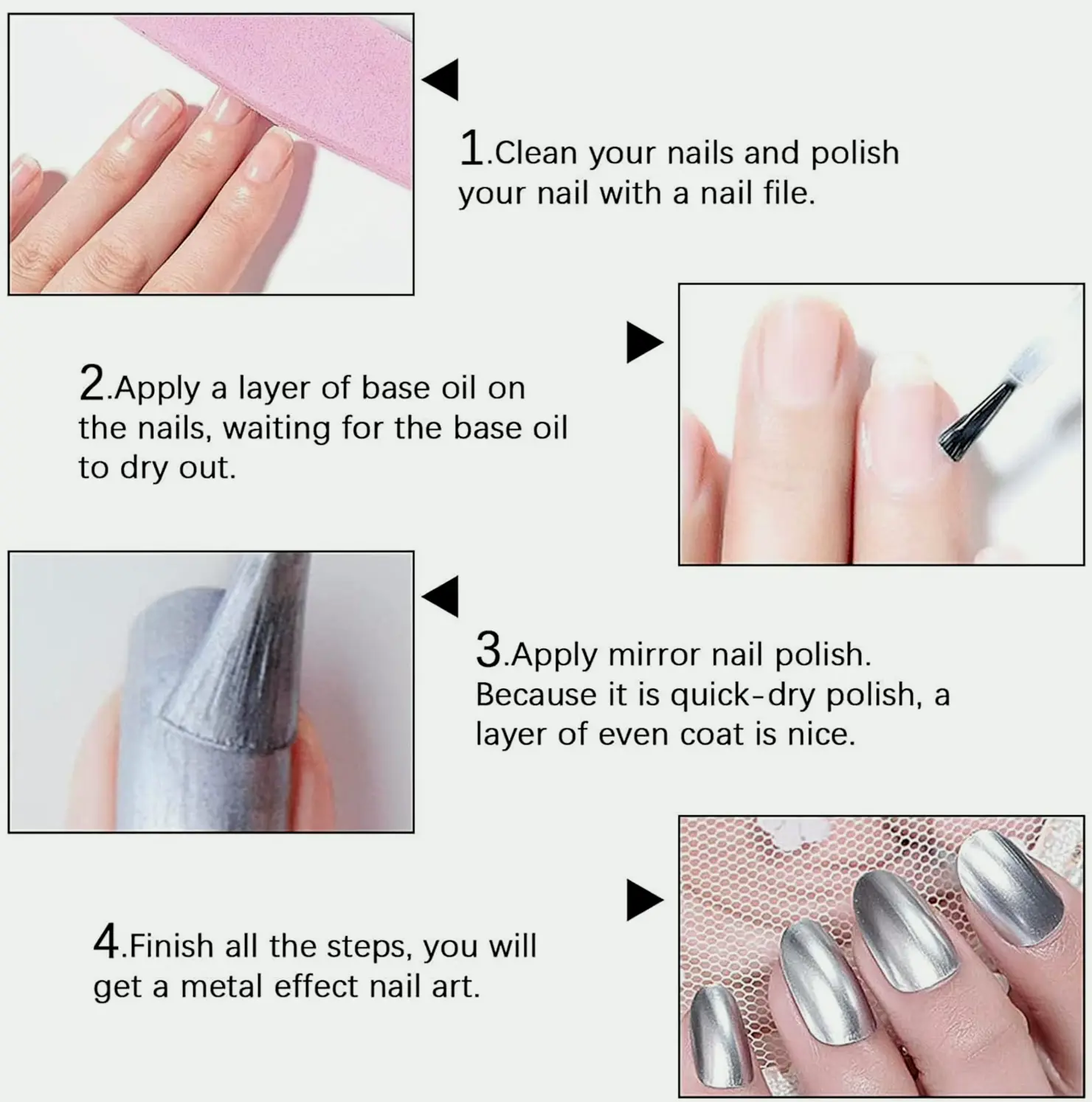 1.Clean your nails and polish your nail with a nail file.

2.Apply a layer of base oil on the nails, waiting for the base oil to dry out.

3.Apply mirror nail polish. Because it is quick-dry polish, a layer of even coat is nice.

4.Finish all the steps, you will get a metal effect nail art.