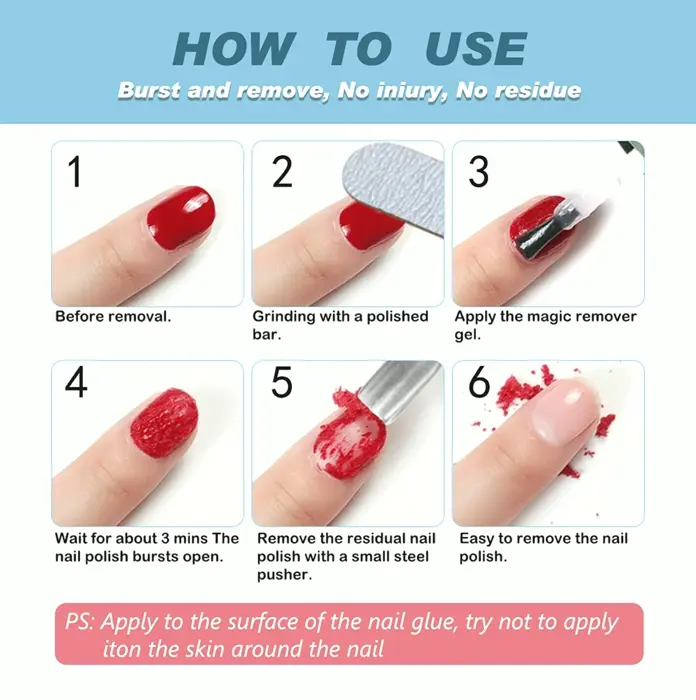 HOW TO USE

Burst and remove, No iniury, No residue

1

Before removal.

2

Grinding with a polished bar.

3

Apply the magic remover gel.

4

Wait for about 3 mins The nail polish bursts open.

5

Remove the residual nail polish with a small steel pusher.

6

Easy to remove the nail polish.

PS: Apply to the surface of the nail glue, try not to apply iton the skin around the nail