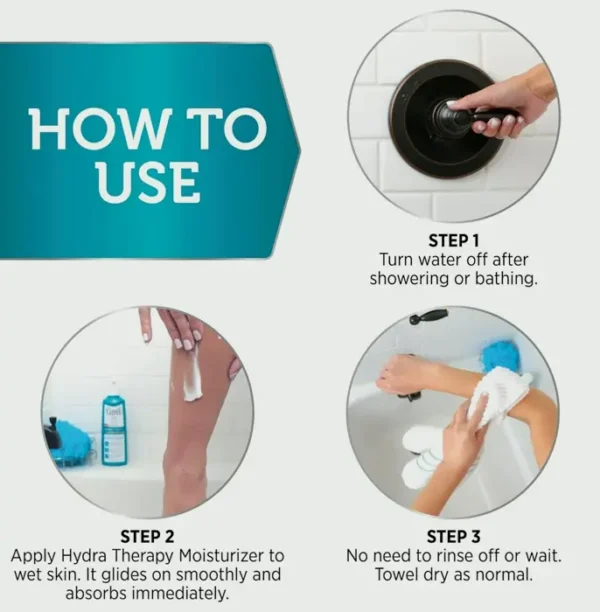 HOW TO USE

STEP 1
Turn water off after showering or bathing.

STEP 2
Apply Hydra Therapy Moisturizer to wet skin. It glides on smoothly and absorbs immediately.

STEP 3
No need to rinse off or wait. Towel dry as normal.