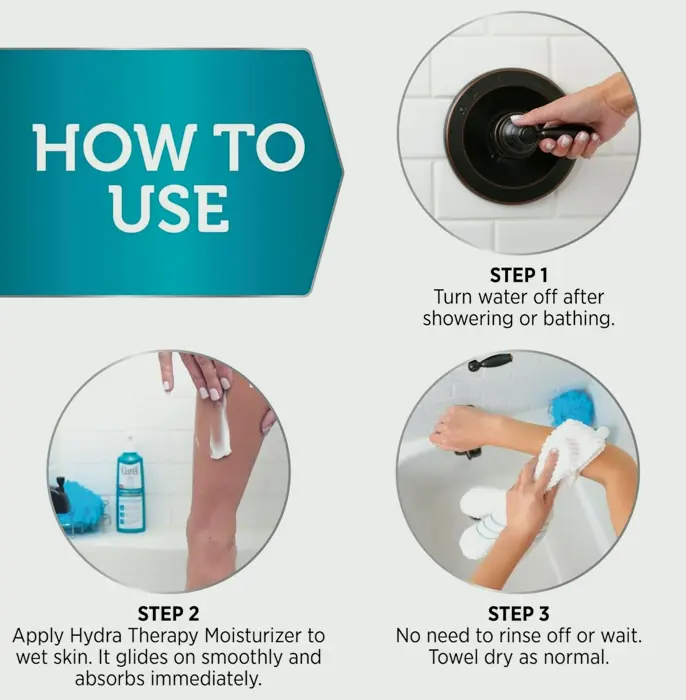 HOW TO USE

STEP 1
Turn water off after showering or bathing.

Curél

STEP 2
Apply Hydra Therapy Moisturizer to wet skin. It glides on smoothly and absorbs immediately.

STEP 3
No need to rinse off or wait. Towel dry as normal.