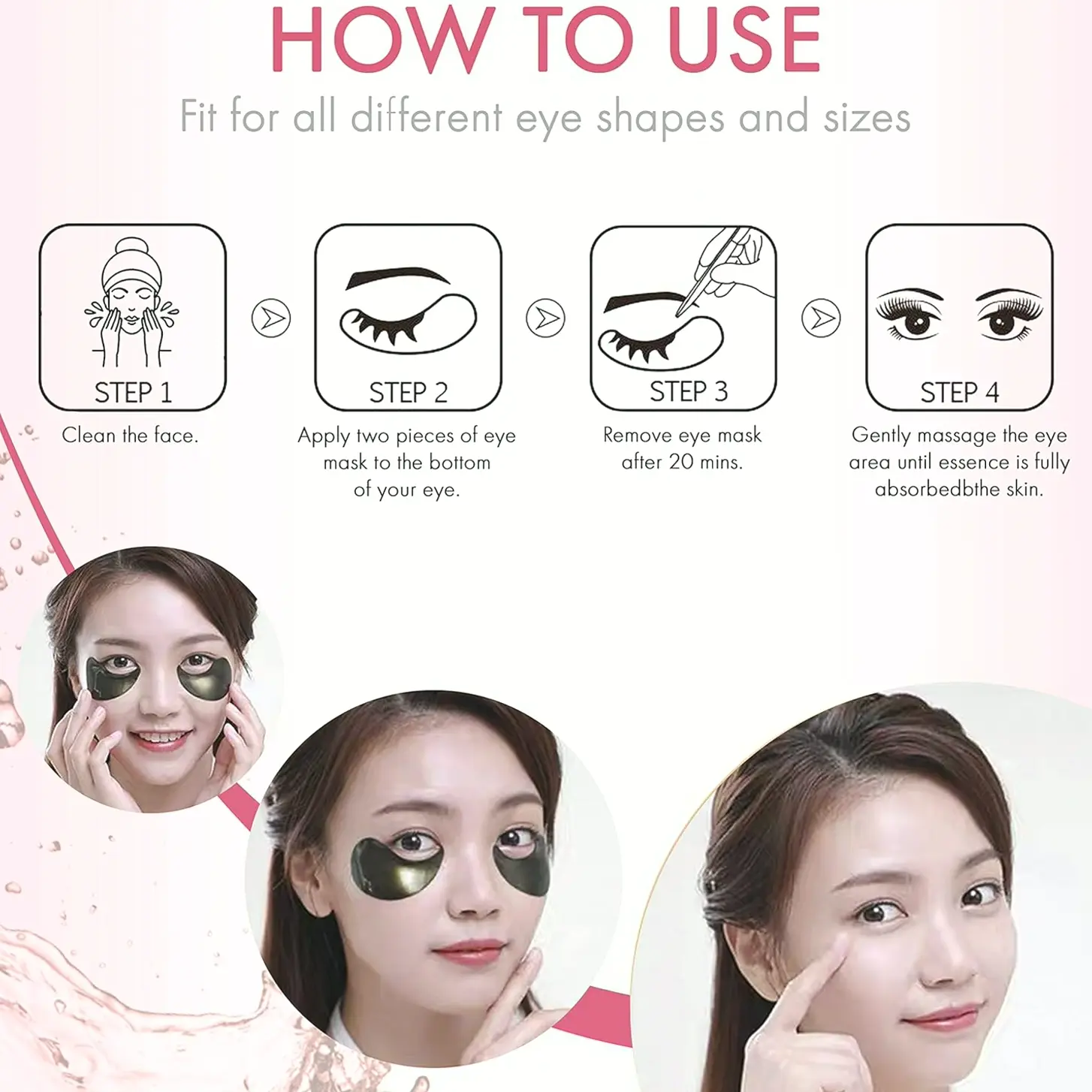 HOW TO USE

Fit for all different eye shapes and sizes

STEP 1

Clean the face.

STEP 2

Apply two pieces of eye mask to the bottom of your eye.

STEP 3

Remove eye mask after 20 mins.

STEP 4

Gently massage the eye area until essence is fully absorbedbthe skin.