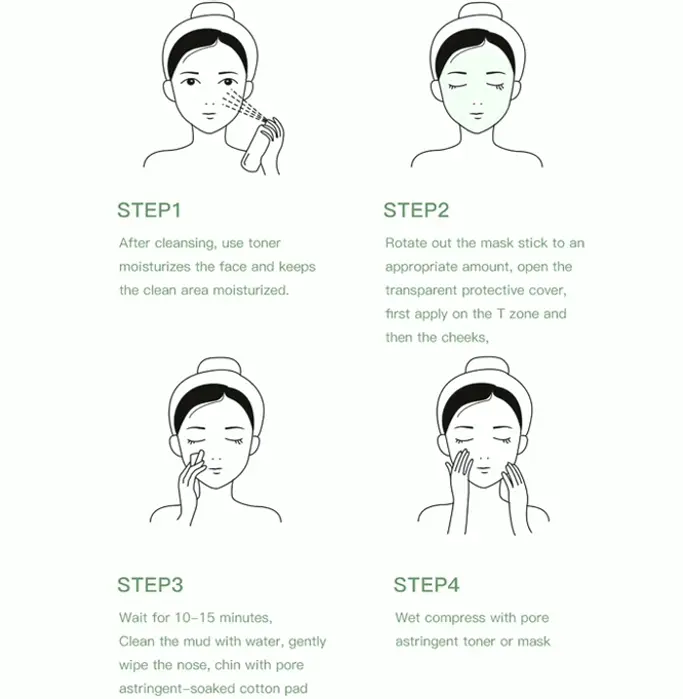 STEP1

After cleansing, use toner moisturizes the face and keeps the clean area moisturized.

STEP2

Rotate out the mask stick to an appropriate amount, open the transparent protective cover, first apply on the T zone and then the cheeks,

STEP3

Wait for 10-15 minutes, Clean the mud with water, gently wipe the nose, chin with pore astringent-soaked cotton pad

STEP4

Wet compress with pore astringent toner or mask