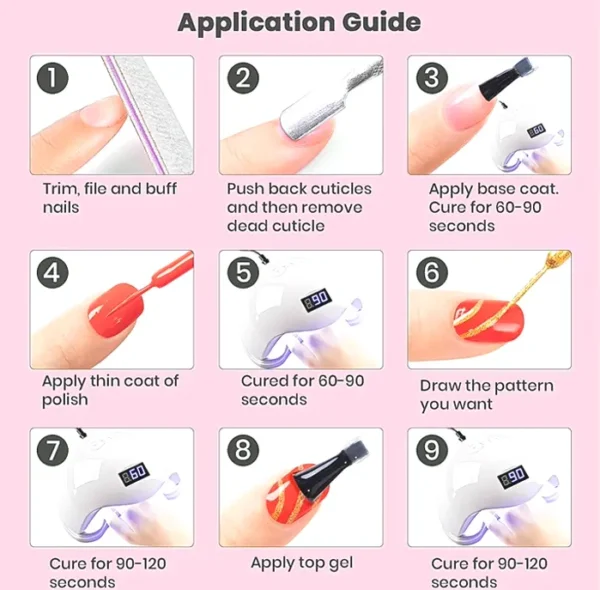 Application Guide

1
Trim, file and buff nails

2
Push back cuticles and then remove dead cuticle

3
60
Apply base coat. Cure for 60-90 seconds

4
Apply thin coat of polish

5
90
Cured for 60-90 seconds

6
Draw the pattern you want

7
60
Cure for 90-120 seconds

8
Apply top gel

9
90
Cure for 90-120 seconds