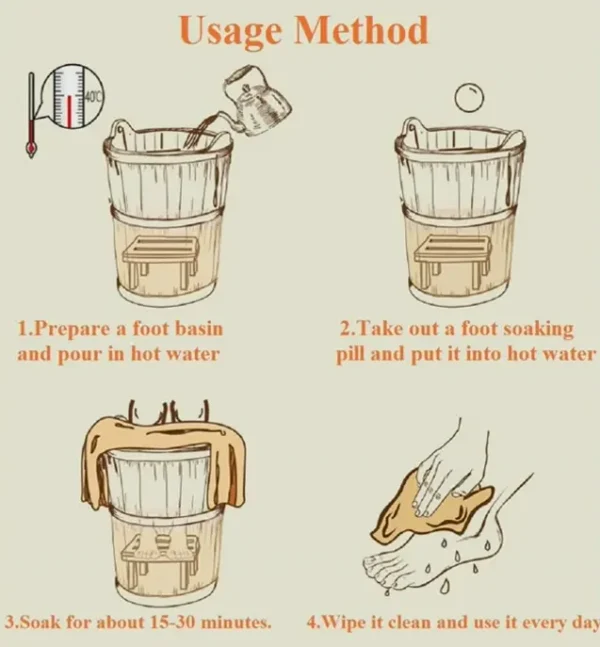 Usage Method

40℃

1.Prepare a foot basin and pour in hot water

2.Take out a foot soaking pill and put it into hot water

3.Soak for about 15-30 minutes.

4.Wipe it clean and use it every day