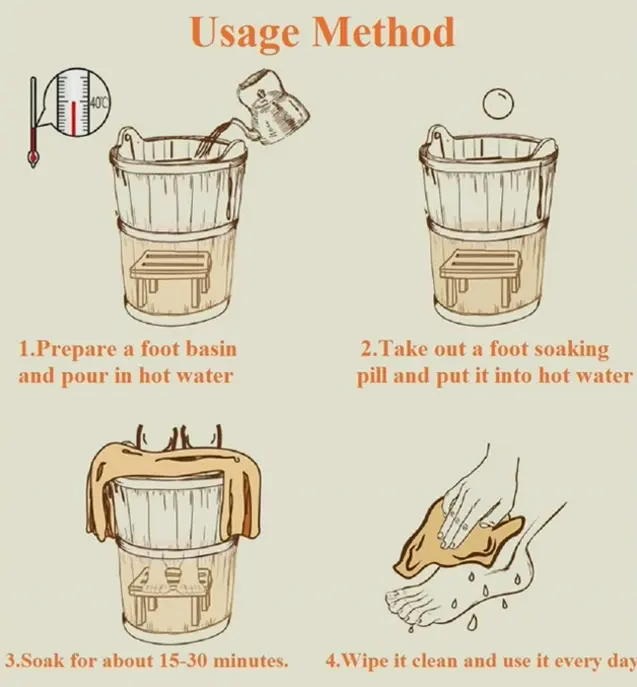 Usage Method

40℃

1.Prepare a foot basin and pour in hot water

2.Take out a foot soaking pill and put it into hot water

3.Soak for about 15-30 minutes.

4.Wipe it clean and use it every day